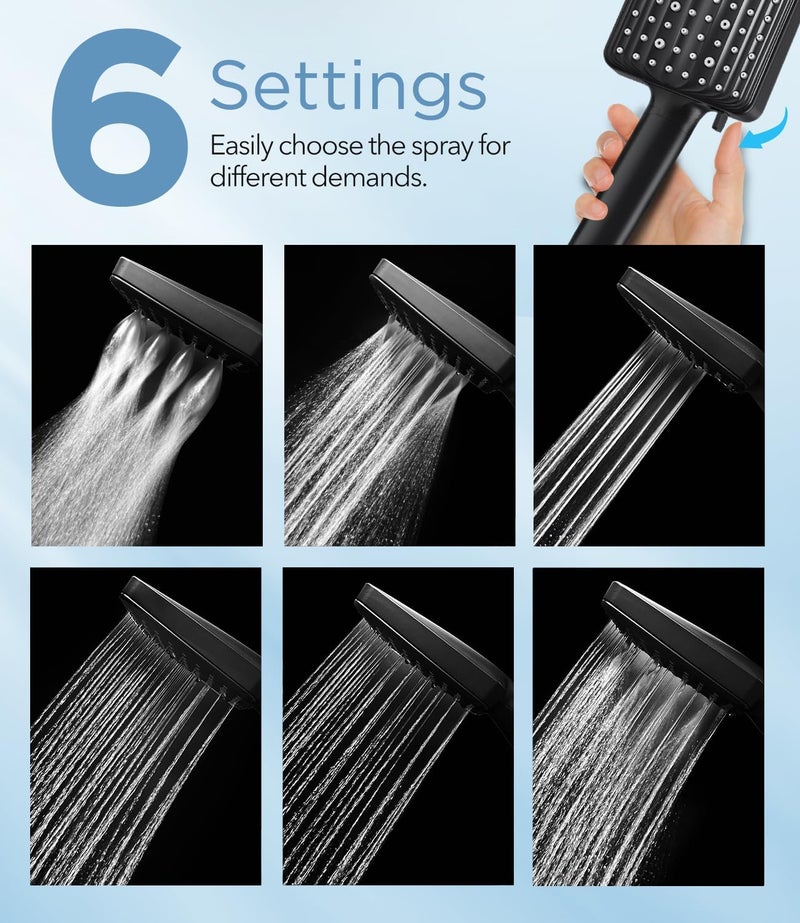 6 Settings

Easily choose the spray for different demands.